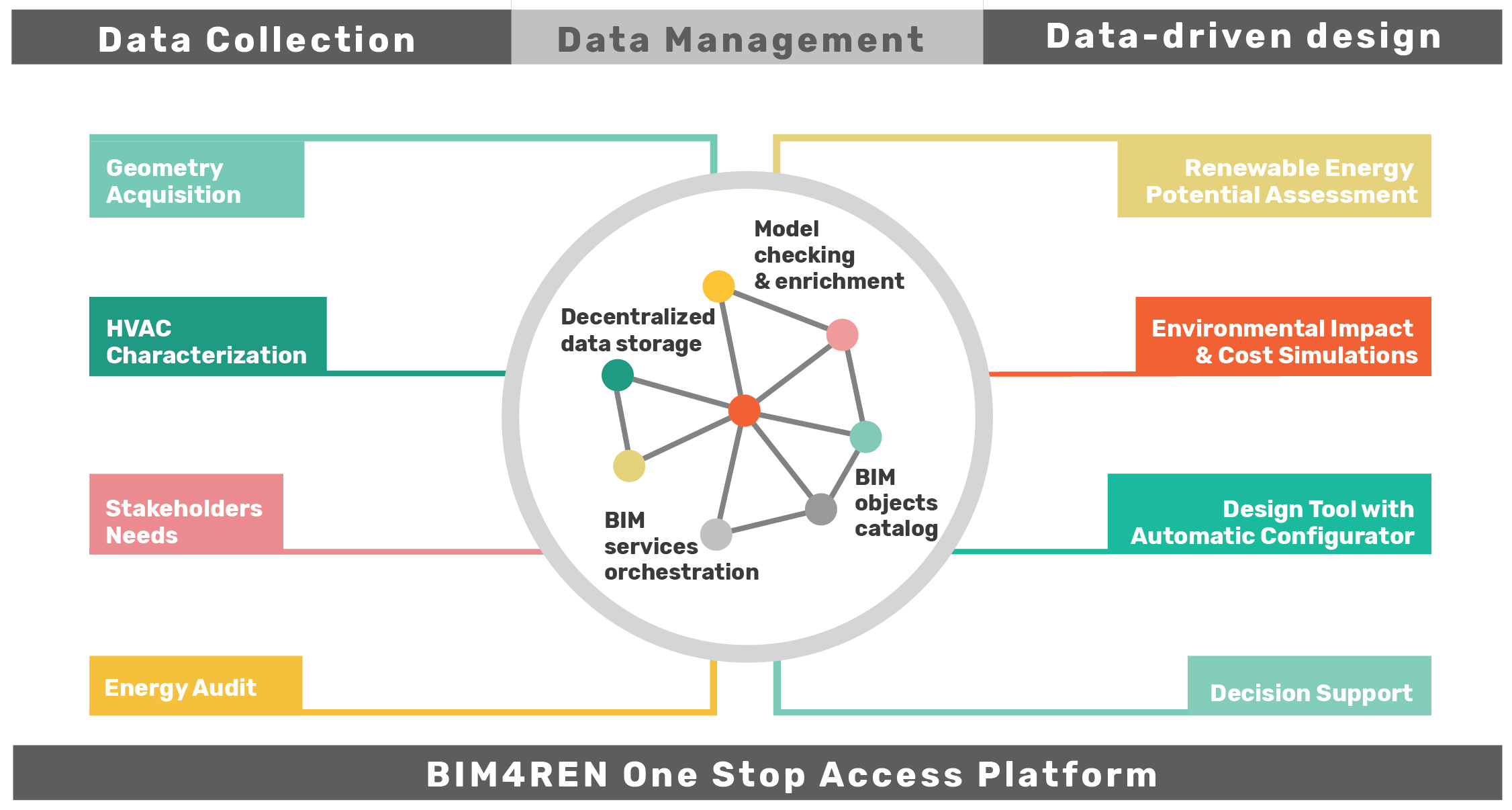 Data Collection
Data Management
Data-driven design

Geometry Acquisition

HVAC Characterization

Stakeholders Needs

Energy Audit

Model checking & enrichment

Decentralized data storage

BIM objects catalog

BIM services orchestration

Renewable Energy Potential Assessment

Environmental Impact & Cost Simulations

Design Tool with Automatic Configurator

Decision Support

BIM4REN One Stop Access Platform